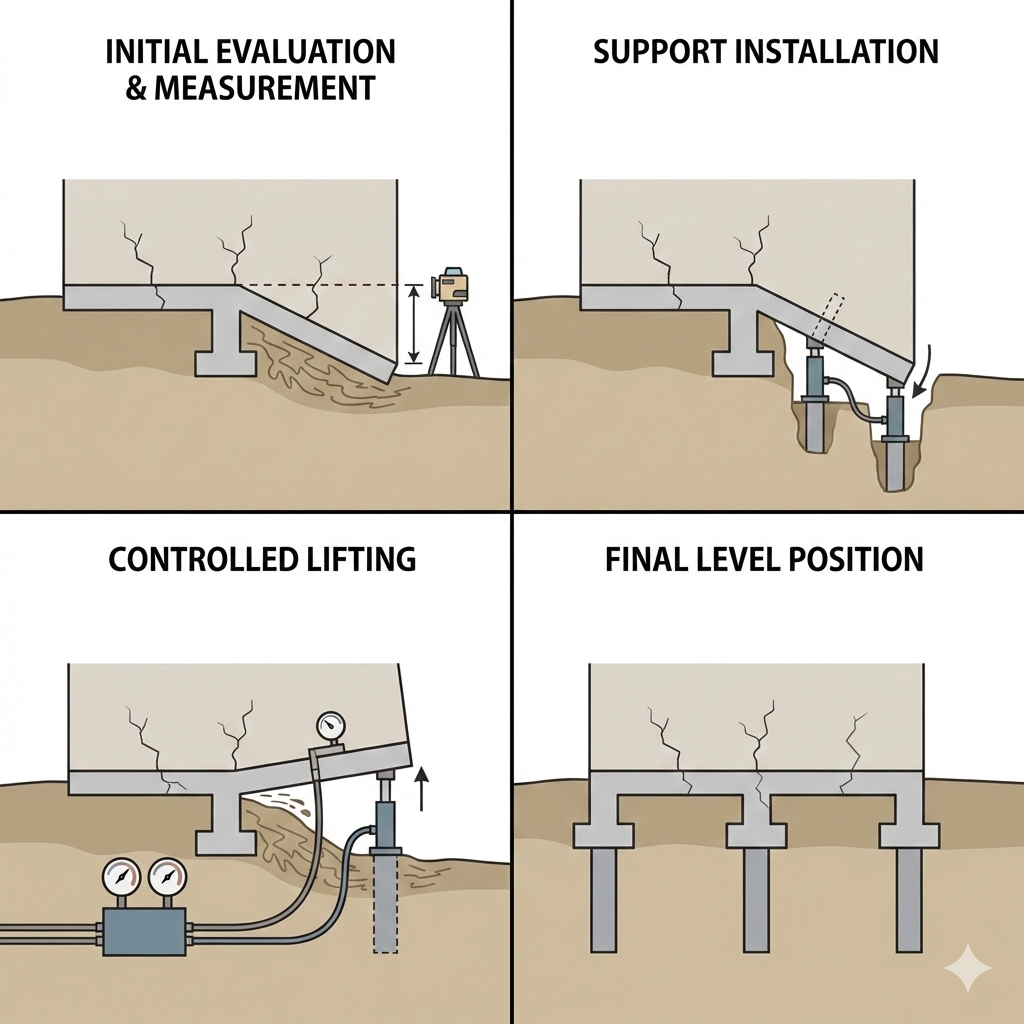 INITIAL EVALUATION & MEASUREMENT

SUPPORT INSTALLATION

CONTROLLED LIFTING

FINAL LEVEL POSITION